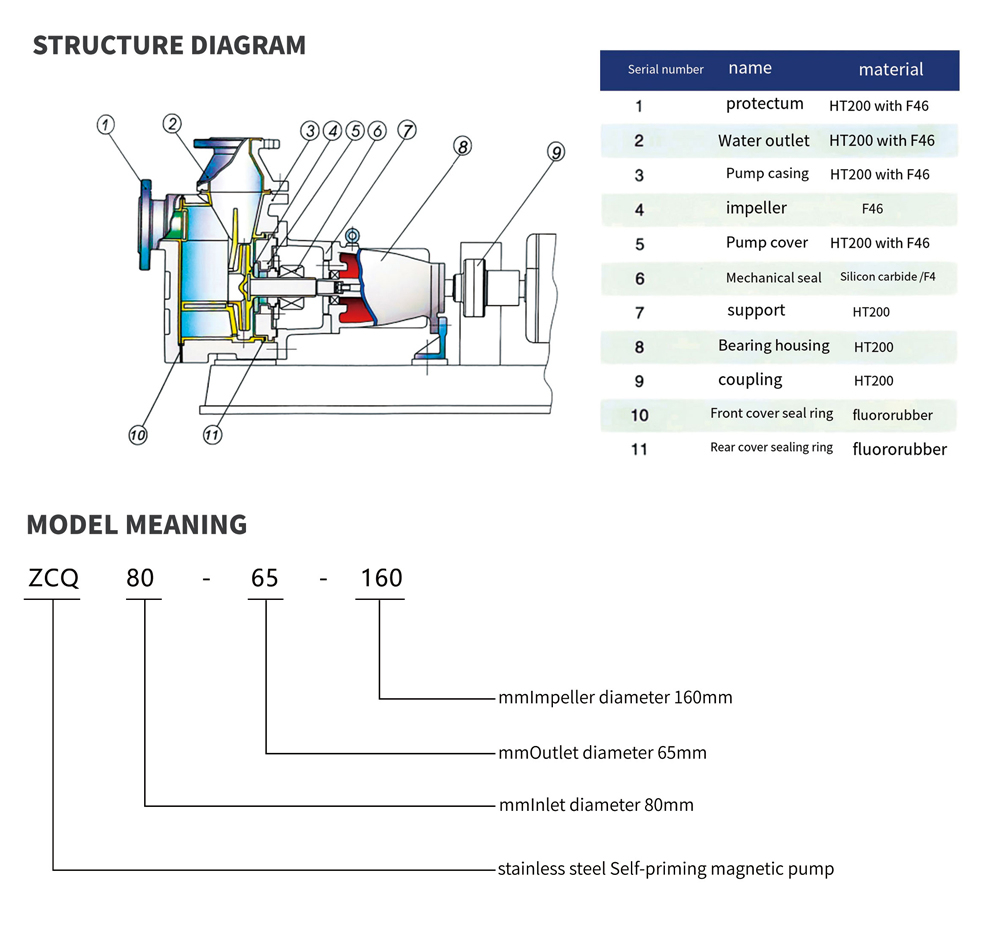 STRUCTURE DIAGRAM

1 2 3 4 5 6 7 8 9 10 11

| Serial number | name | material |
|---|---|---|
| 1 | protectum | HT200 with F46 |
| 2 | Water outlet | HT200 with F46 |
| 3 | Pump casing | HT200 with F46 |
| 4 | impeller | F46 |
| 5 | Pump cover | HT200 with F46 |
| 6 | Mechanical seal | Silicon carbide /F4 |
| 7 | support | HT200 |
| 8 | Bearing housing | HT200 |
| 9 | coupling | HT200 |
| 10 | Front cover seal ring | fluororubber |
| 11 | Rear cover sealing ring | fluororubber |

MODEL MEANING

ZCQ 80 - 65 - 160

mmImpeller diameter 160mm

mmOutlet diameter 65mm

mmInlet diameter 80mm

stainless steel Self-priming magnetic pump