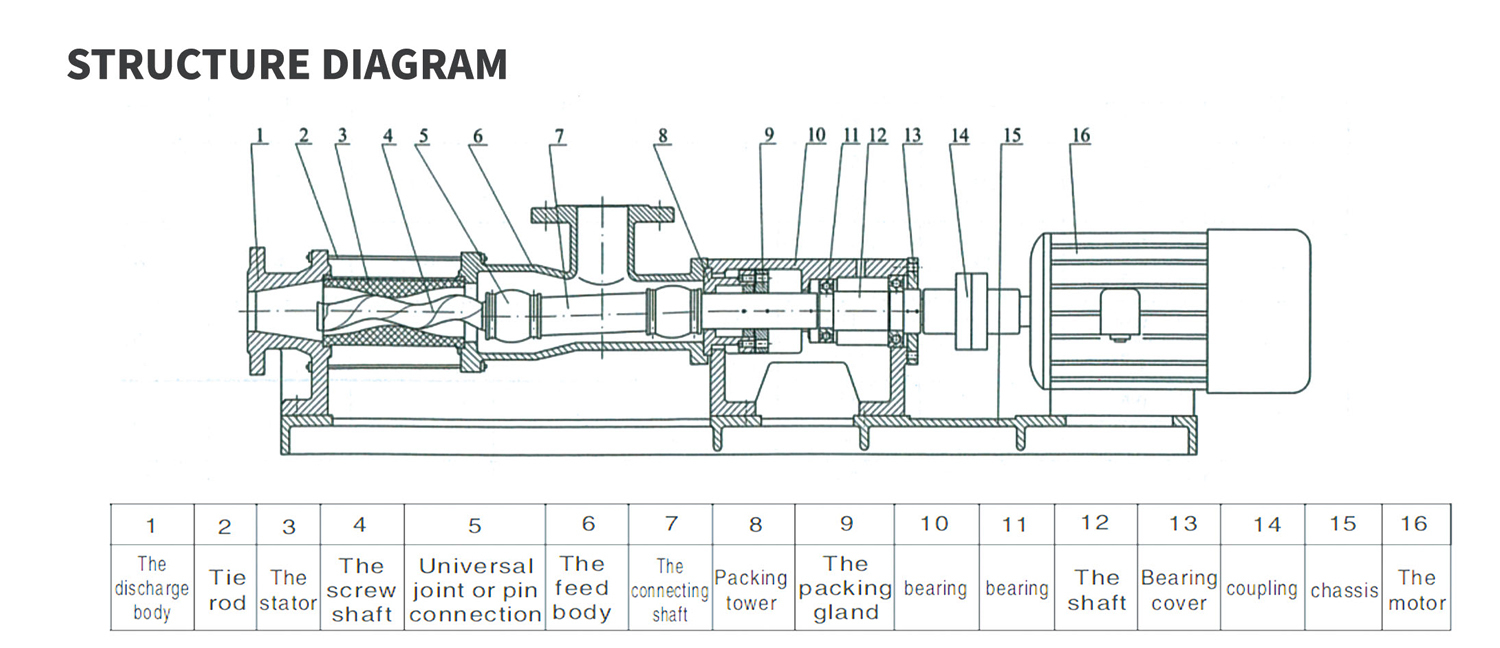 STRUCTURE DIAGRAM

1 2 3 4 5 6 7 8 9 10 11 12 13 14 15 16

| 1 | 2 | 3 | 4 | 5 | 6 | 7 | 8 | 9 | 10 | 11 | 12 | 13 | 14 | 15 | 16 |
|---|---|---|---|---|---|---|---|---|---|---|---|---|---|---|---|
| The discharge body | Tie rod | The stator | The screw shaft | Universal joint or pin connection | The feed body | The connecting shaft | Packing tower | The packing gland | bearing | bearing | The shaft | Bearing cover | coupling | chassis | The motor |